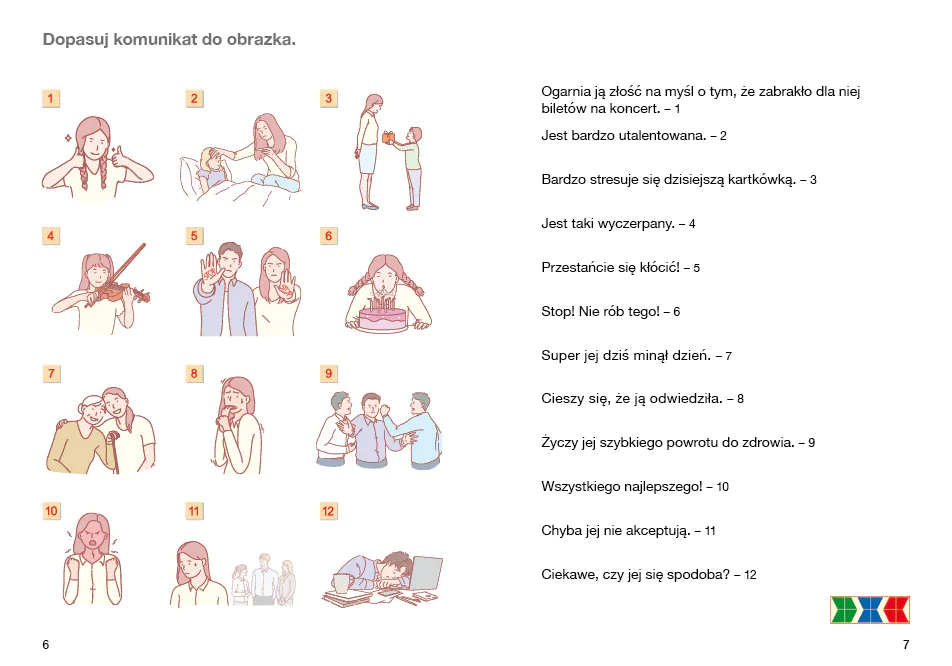 Dopasuj komunikat do obrazka.

1 2 3
4 5 6
7 8 9
10 11 12

Ogarnia ją złość na myśl o tym, że zabrakło dla niej biletów na koncert. – 1

Jest bardzo utalentowana. – 2

Bardzo stresuje się dzisiejszą kartkówką. – 3

Jest taki wyczerpany. – 4

Przestańcie się kłócić! – 5

Stop! Nie rób tego! – 6

Super jej dziś minął dzień. – 7

Cieszy się, że ją odwiedziła. – 8

Życzy jej szybkiego powrotu do zdrowia. – 9

Wszystkiego najlepszego! – 10

Chyba jej nie akceptują. – 11

Ciekawe, czy jej się spodoba? – 12

6

7